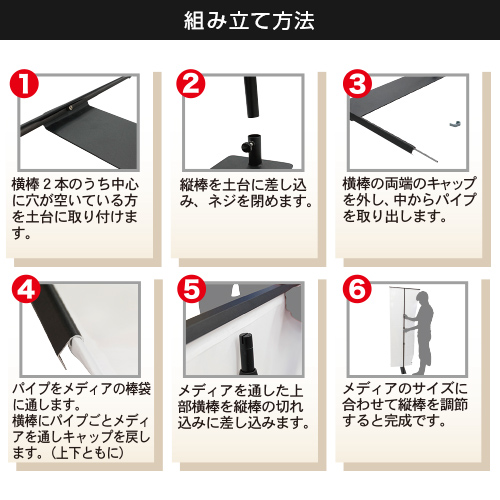 組み立て方法

1
横棒２本のうち中心に穴が空いている方を土台に取り付けます。

2
縦棒を土台に差し込み、ネジを閉めます。

3
横棒の両端のキャップを外し、中からパイプを取り出します。

4
パイプをメディアの棒袋に通します。
横棒にパイプごとメディアを通しキャップを戻します。（上下ともに）

5
メディアを通した上部横棒を縦棒の切れ込みに差し込みます。

6
メディアのサイズに合わせて縦棒を調節すると完成です。